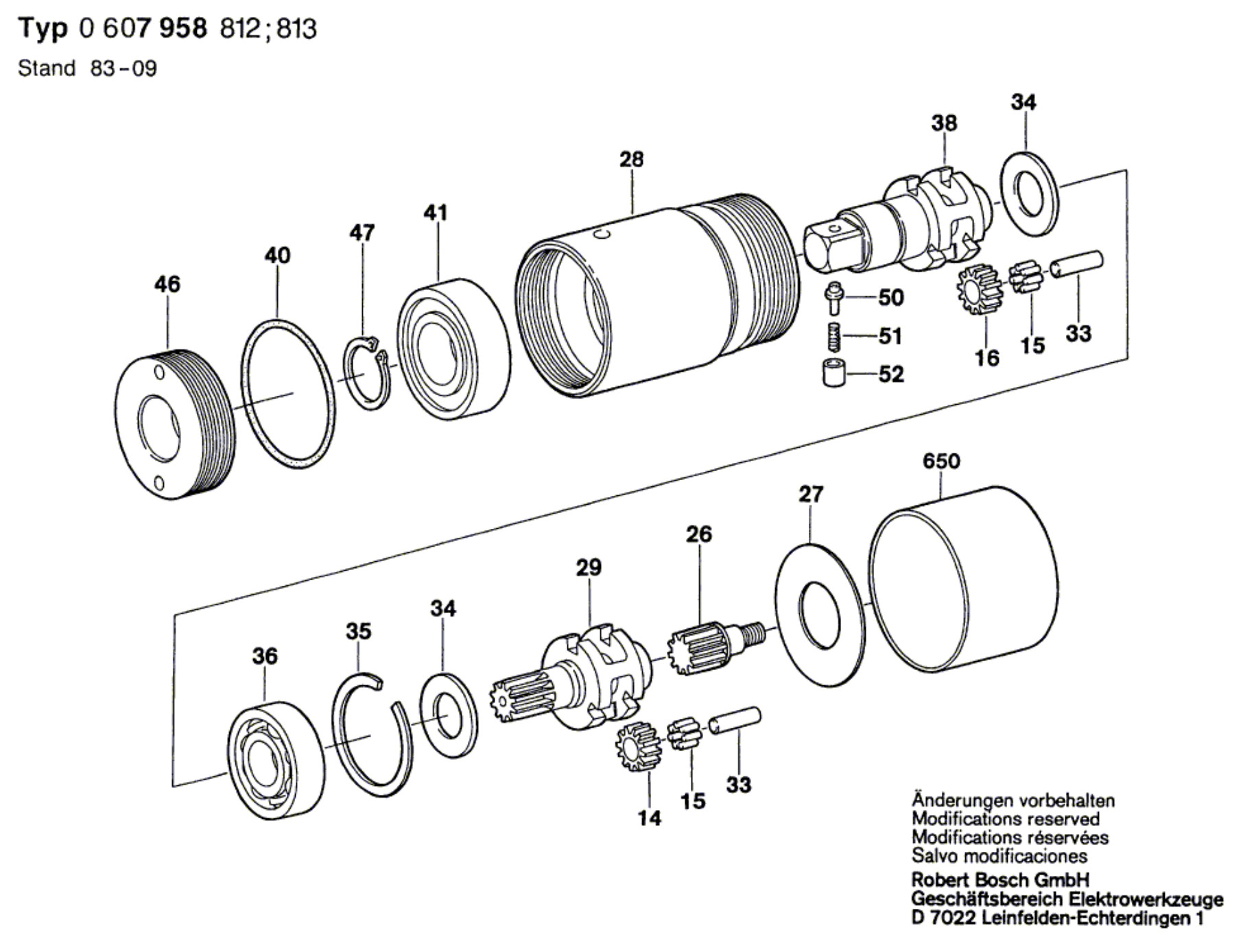 Typ 0 607 958 812; 813
Stand 83-09

34
38
28
41
47
40
46
50
51
52
16
15
33

650
27
26
29
34
35
36
14
15
33

Änderungen vorbehalten
Modifications reserved
Modifications réservées
Salvo modificaciones
Robert Bosch GmbH
Geschäftsbereich Elektrowerkzeuge
D 7022 Leinfelden-Echterdingen 1